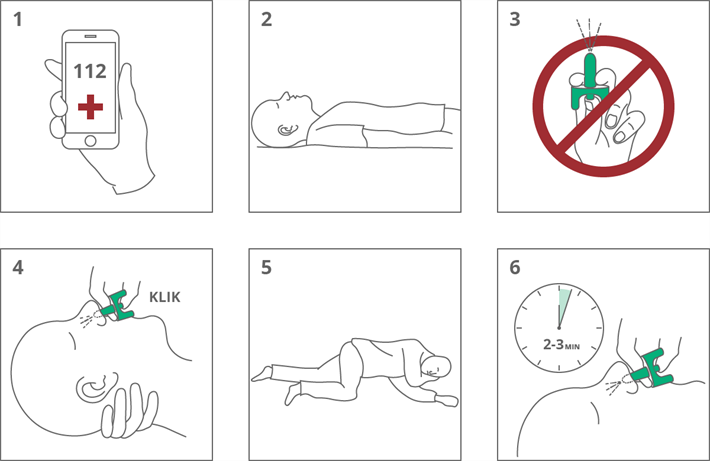 1

112

2

3

4

KLIK

5

6

2-3 MIN